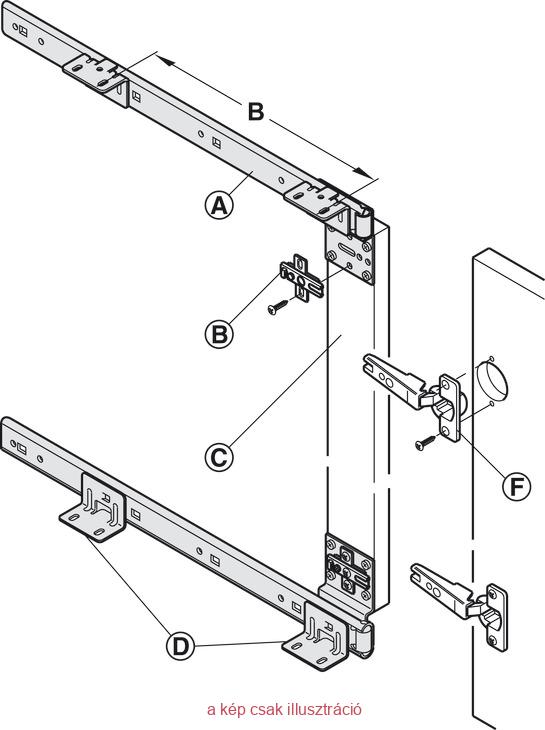 B
A
B
C
F
D
a kép csak illusztráció